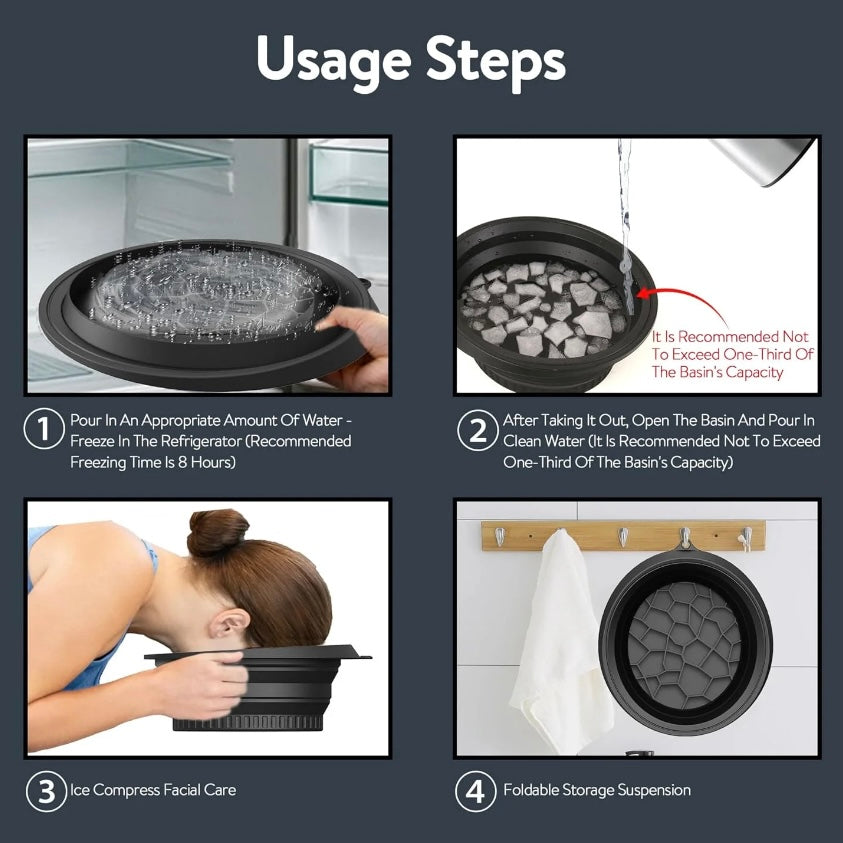 Usage Steps

It Is Recommended Not To Exceed One-Third Of The Basin's Capacity

1 Pour In An Appropriate Amount Of Water - Freeze In The Refrigerator (Recommended Freezing Time Is 8 Hours)

2 After Taking It Out, Open The Basin And Pour In Clean Water (It Is Recommended Not To Exceed One-Third Of The Basin's Capacity)

3 Ice Compress Facial Care

4 Foldable Storage Suspension